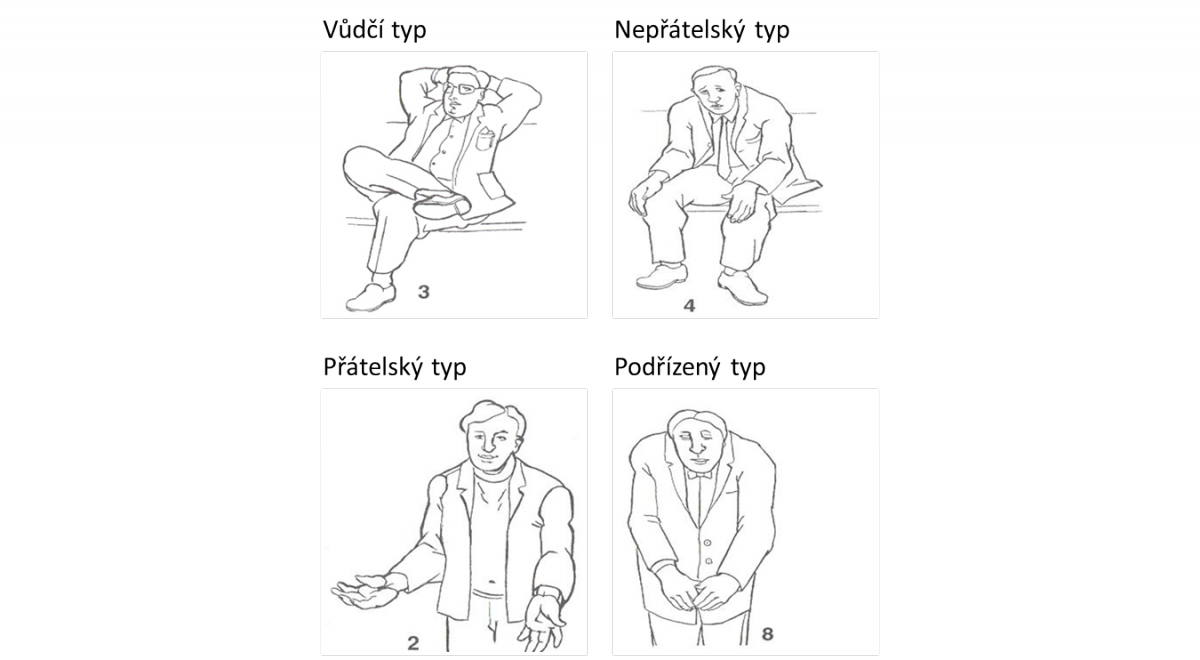 Vůdčí typ

3

Nepřátelský typ

4

Přátelský typ

2

Podřízený typ

8